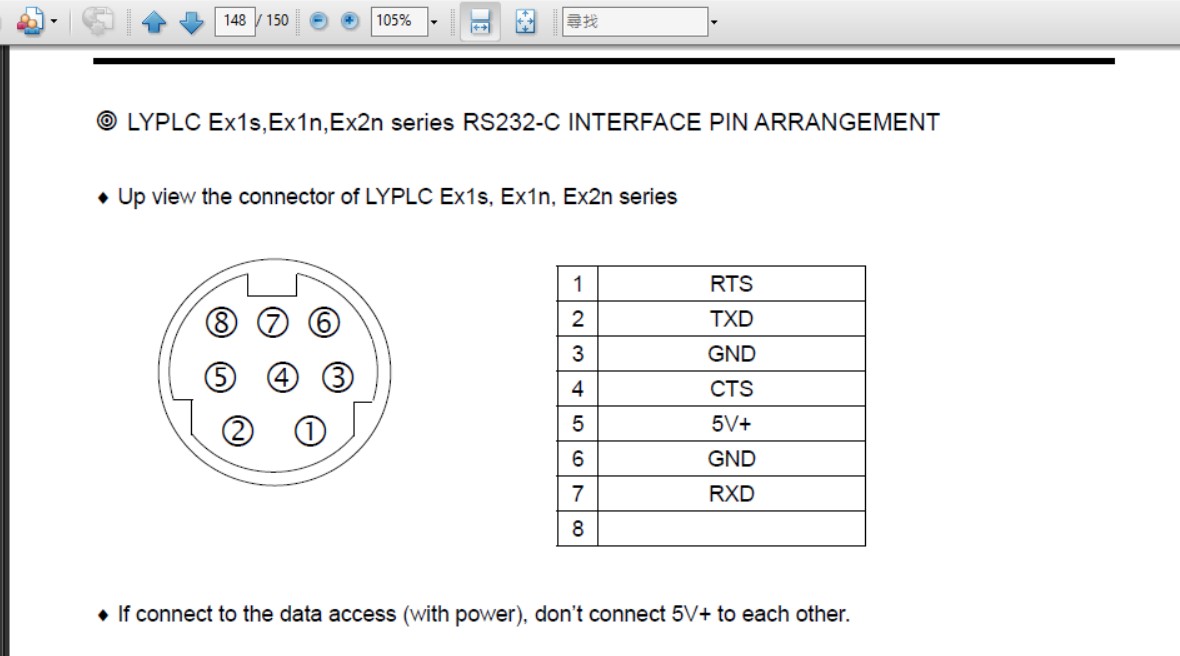 148 / 150 105% 尋找

◎ LYPLC Ex1s,Ex1n,Ex2n series RS232-C INTERFACE PIN ARRANGEMENT

◆ Up view the connector of LYPLC Ex1s, Ex1n, Ex2n series

⑧ ⑦ ⑥
⑤ ④ ③
② ①

| 1 | RTS |
|---|---|
| 2 | TXD |
| 3 | GND |
| 4 | CTS |
| 5 | 5V+ |
| 6 | GND |
| 7 | RXD |
| 8 | |

◆ If connect to the data access (with power), don't connect 5V+ to each other.